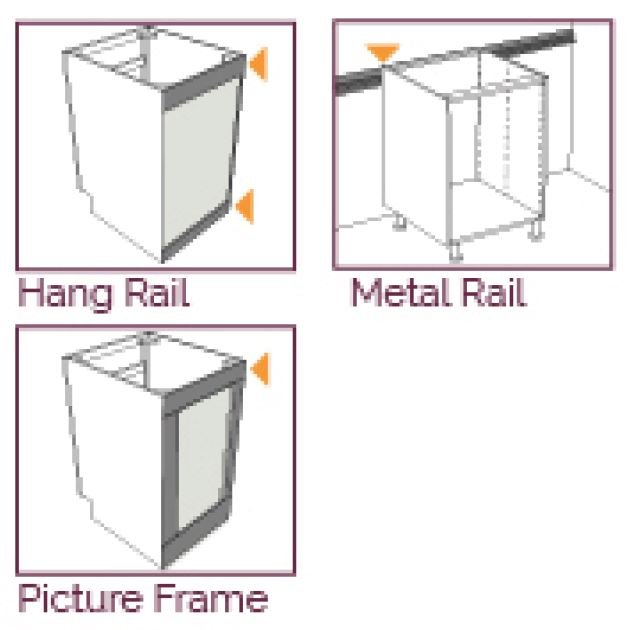 Hang Rail

Metal Rail

Picture Frame